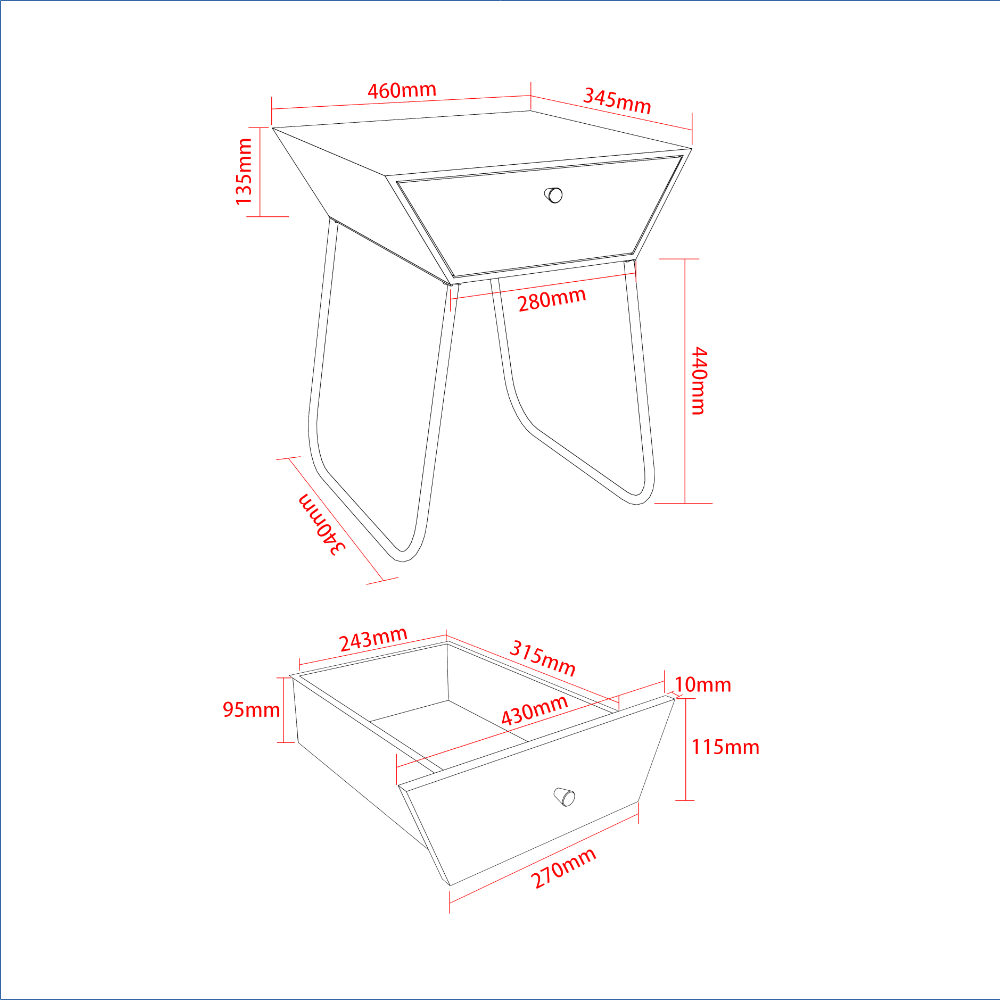 460mm
345mm
135mm
280mm
440mm
340mm
243mm
315mm
10mm
95mm
430mm
115mm
270mm