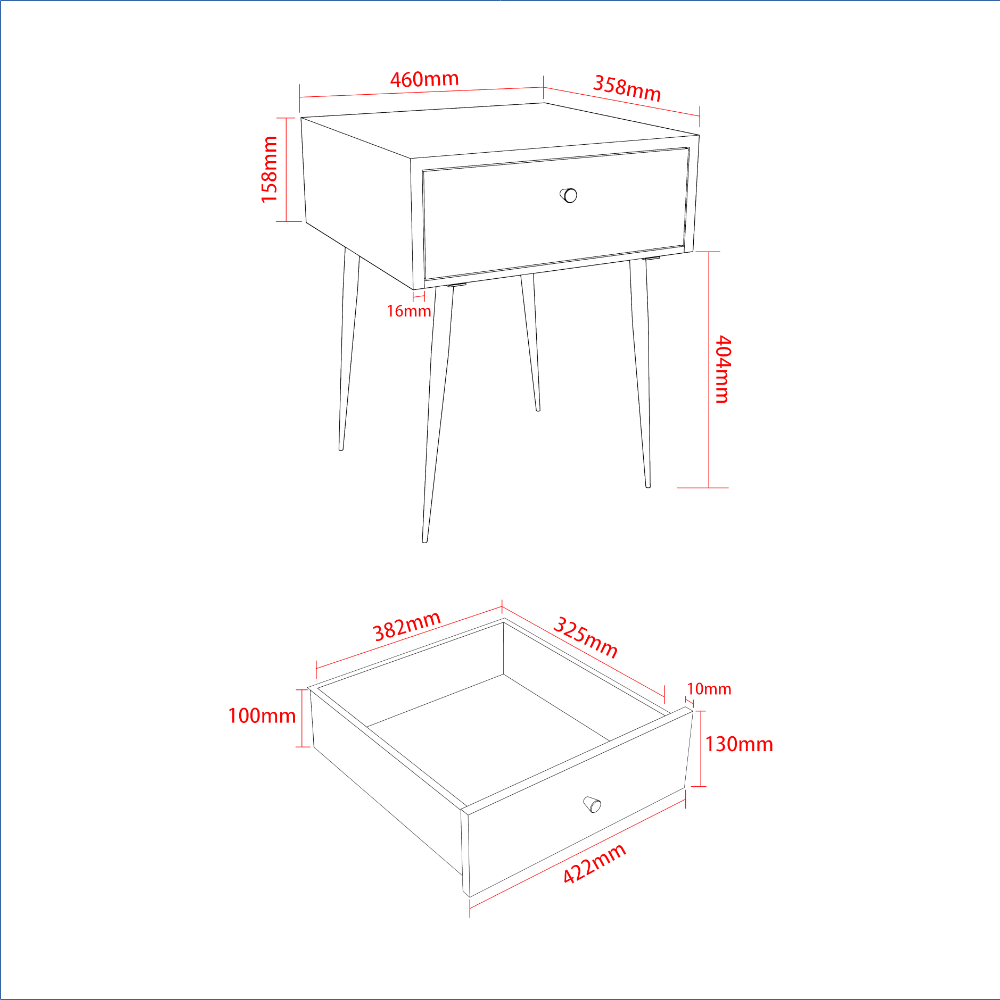 460mm
358mm
158mm
16mm
404mm

382mm
325mm
10mm
100mm
130mm
422mm