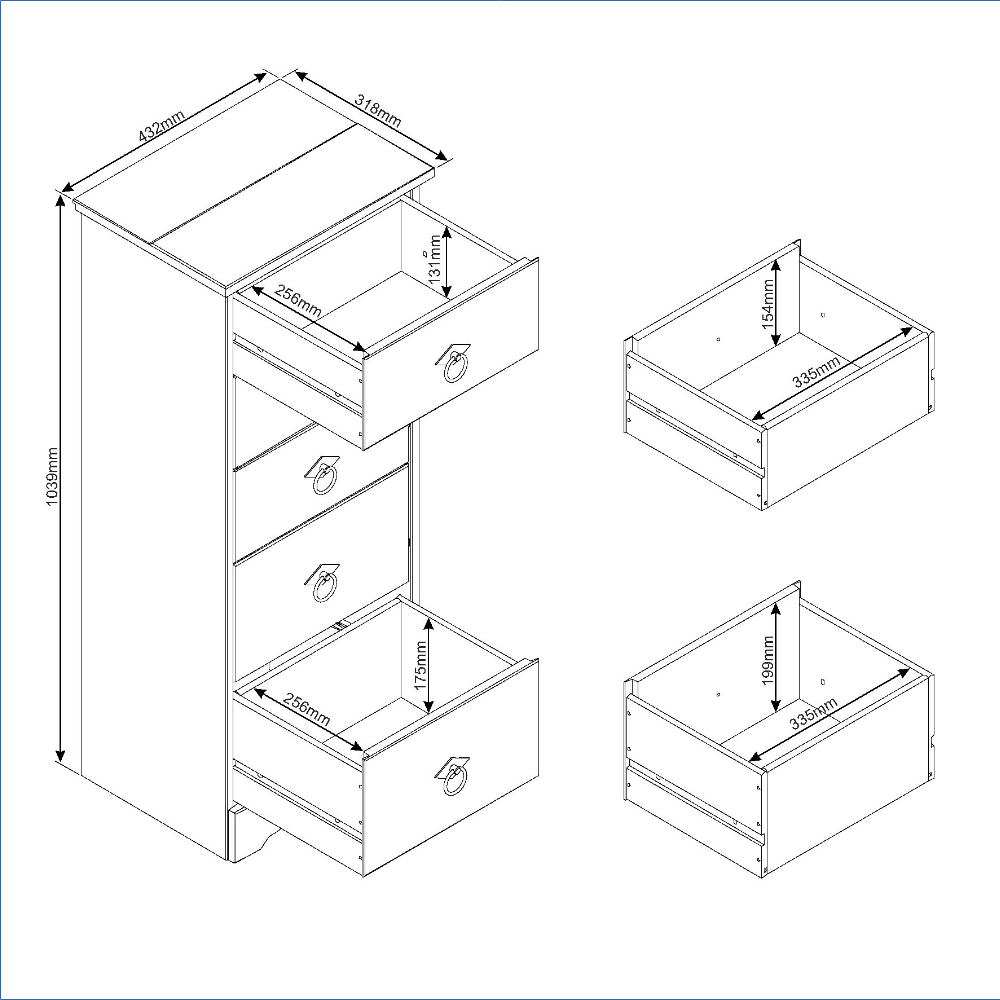 432mm
318mm
1039mm
131mm
256mm
175mm
256mm
154mm
335mm
199mm
335mm