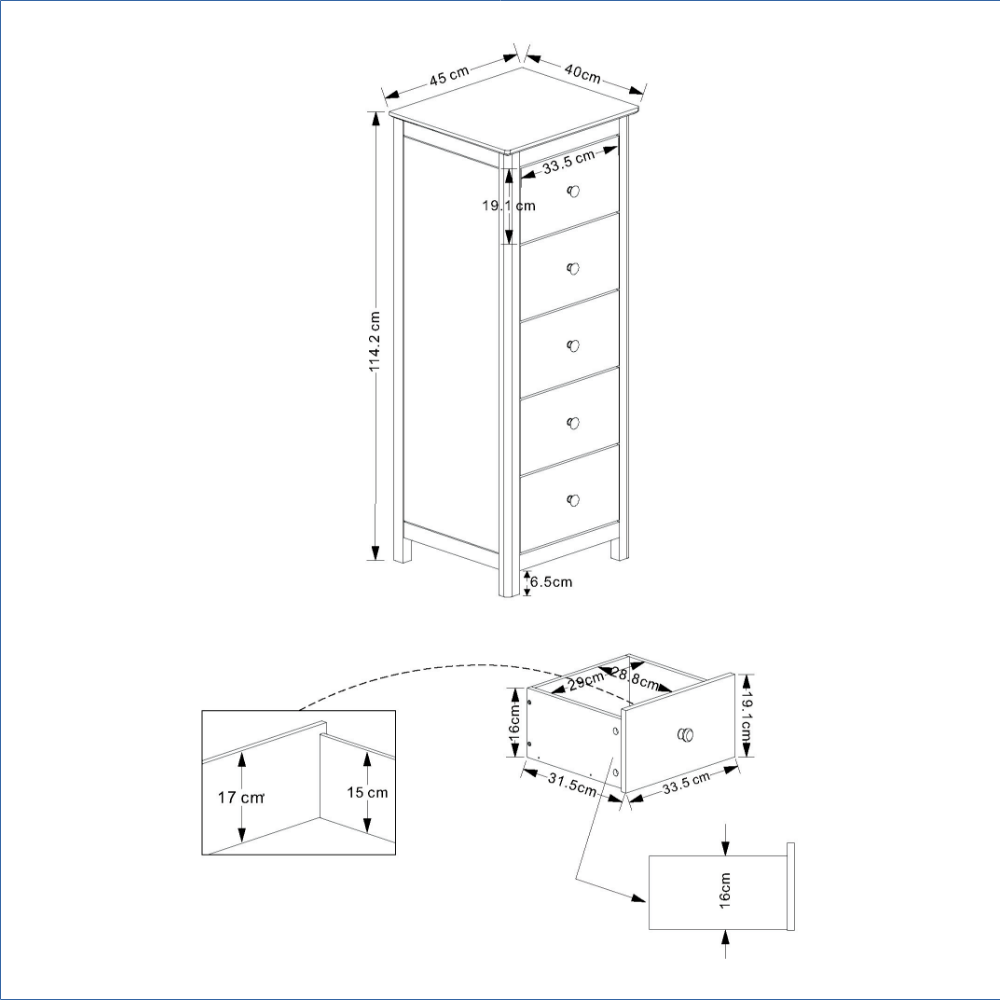 45 cm
40cm
33.5 cm
19.1 cm
114.2 cm
6.5cm
29cm
28.8cm
16cm
19.1cm
31.5cm
33.5 cm
17 cm
15 cm
16cm