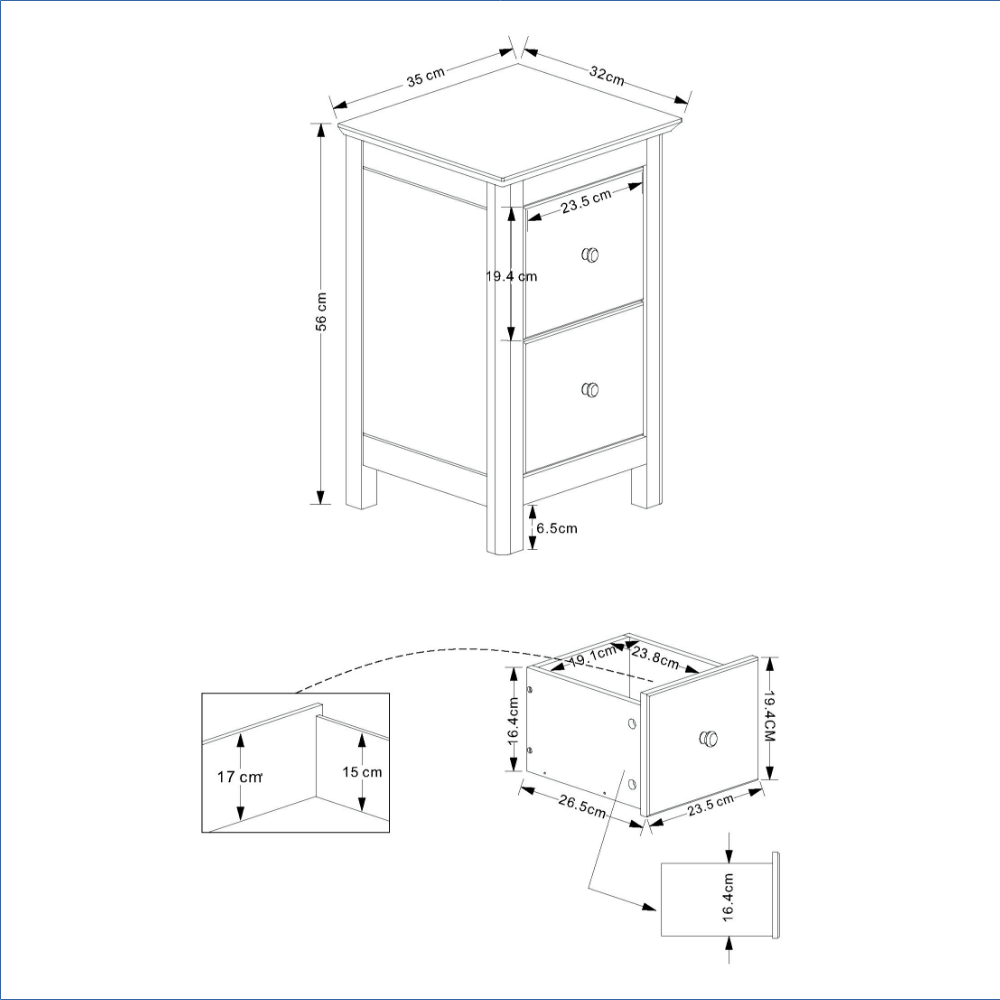 35 cm
32cm
56 cm
23.5 cm
19.4 cm
6.5cm
19.1cm
23.8cm
16.4cm
19.4CM
26.5cm
23.5 cm
17 cm
15 cm
16.4cm